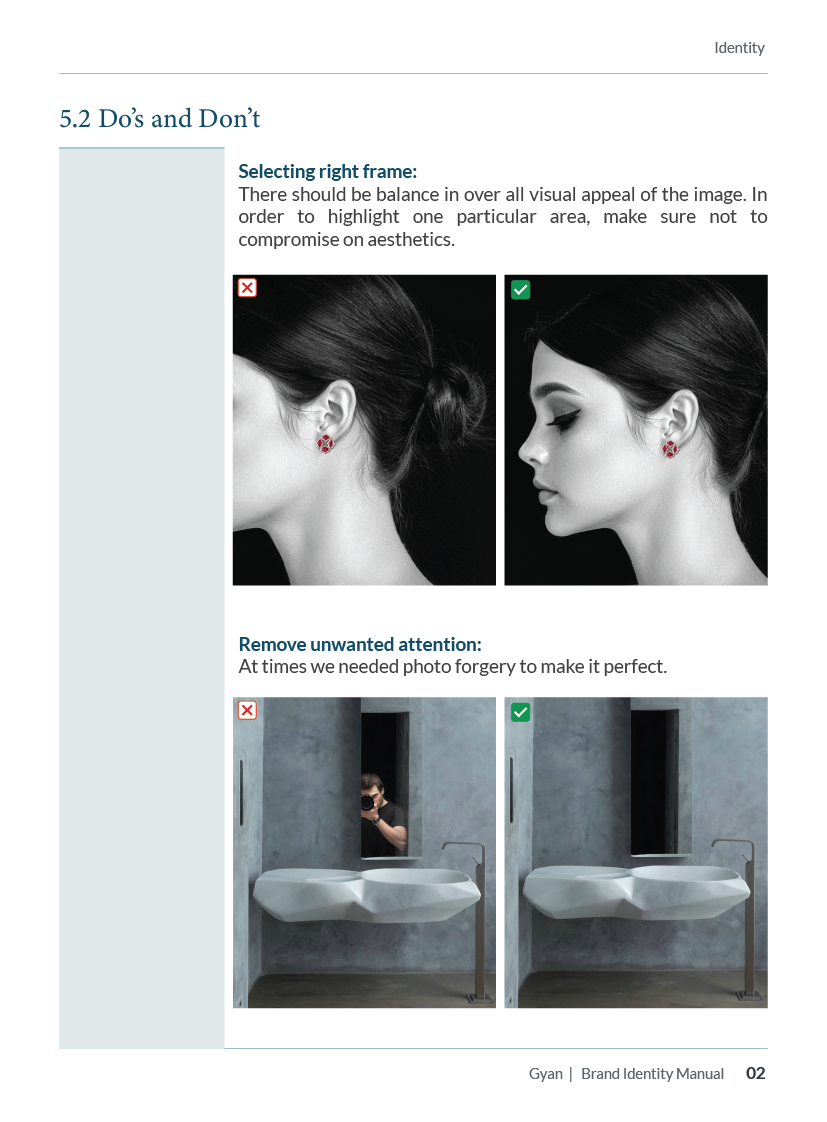 Identity

5.2 Do's and Don't

Selecting right frame:
There should be balance in over all visual appeal of the image. In order to highlight one particular area, make sure not to compromise on aesthetics.

Remove unwanted attention:
At times we needed photo forgery to make it perfect.

Gyan | Brand Identity Manual 02